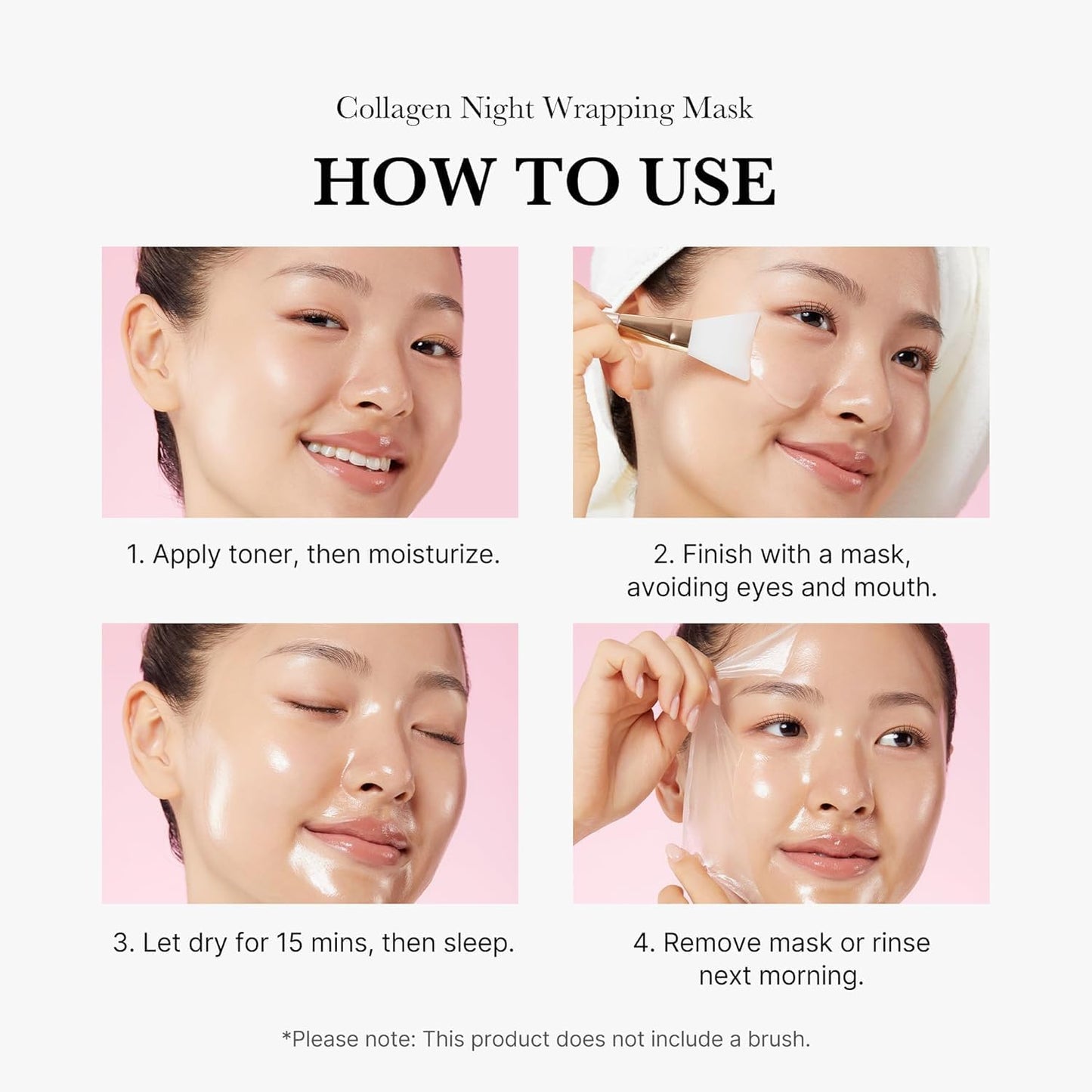 Collagen Night Wrapping Mask

HOW TO USE

1. Apply toner, then moisturize.

2. Finish with a mask, avoiding eyes and mouth.

3. Let dry for 15 mins, then sleep.

4. Remove mask or rinse next morning.

*Please note: This product does not include a brush.