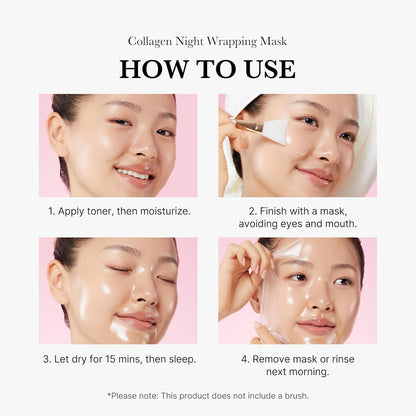 Collagen Night Wrapping Mask

HOW TO USE

1. Apply toner, then moisturize.

2. Finish with a mask, avoiding eyes and mouth.

3. Let dry for 15 mins, then sleep.

4. Remove mask or rinse next morning.

*Please note: This product does not include a brush.